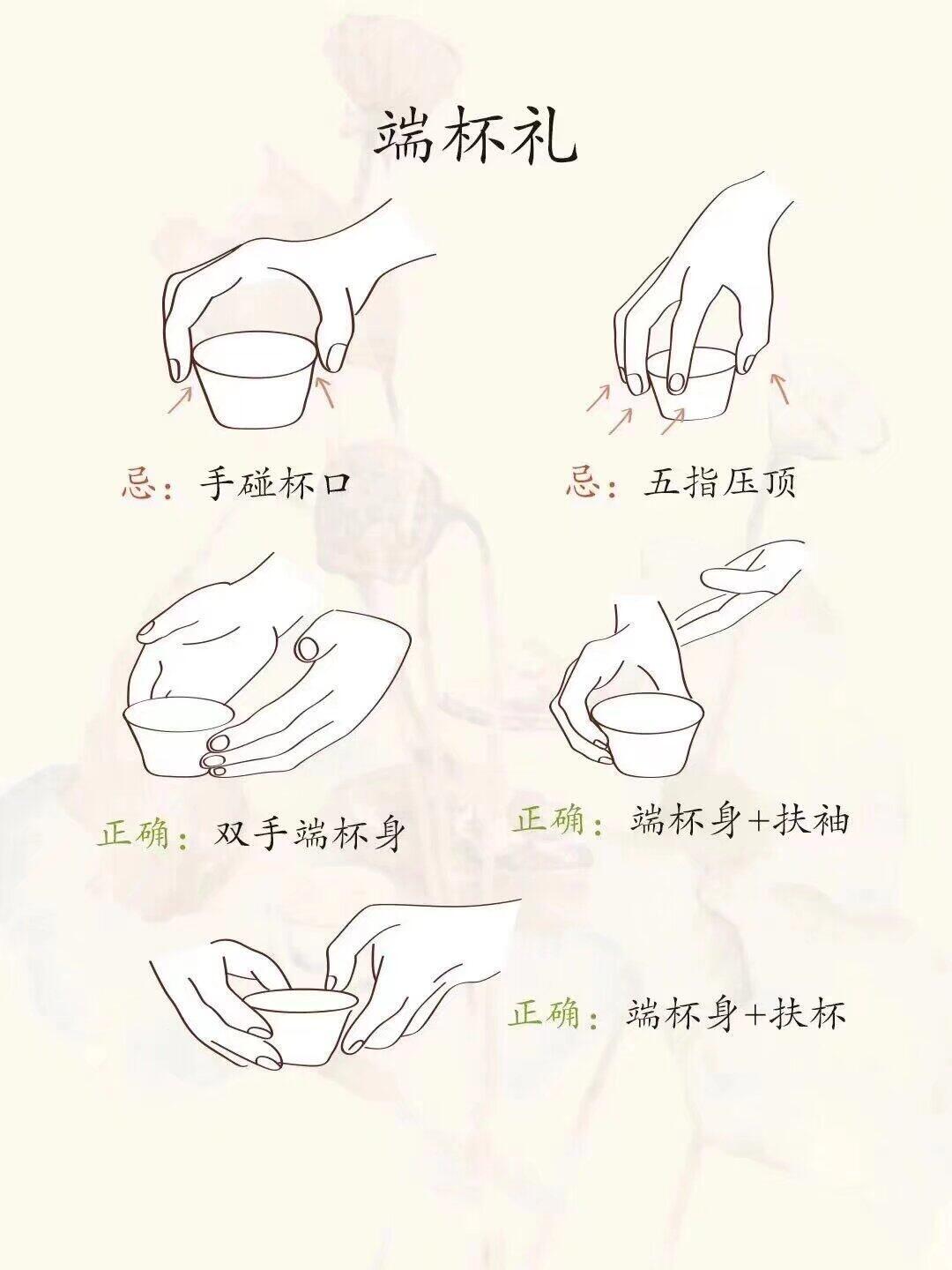 端杯礼

忌：手碰杯口

忌：五指压顶

正确：双手端杯身

正确：端杯身+扶袖

正确：端杯身+扶杯