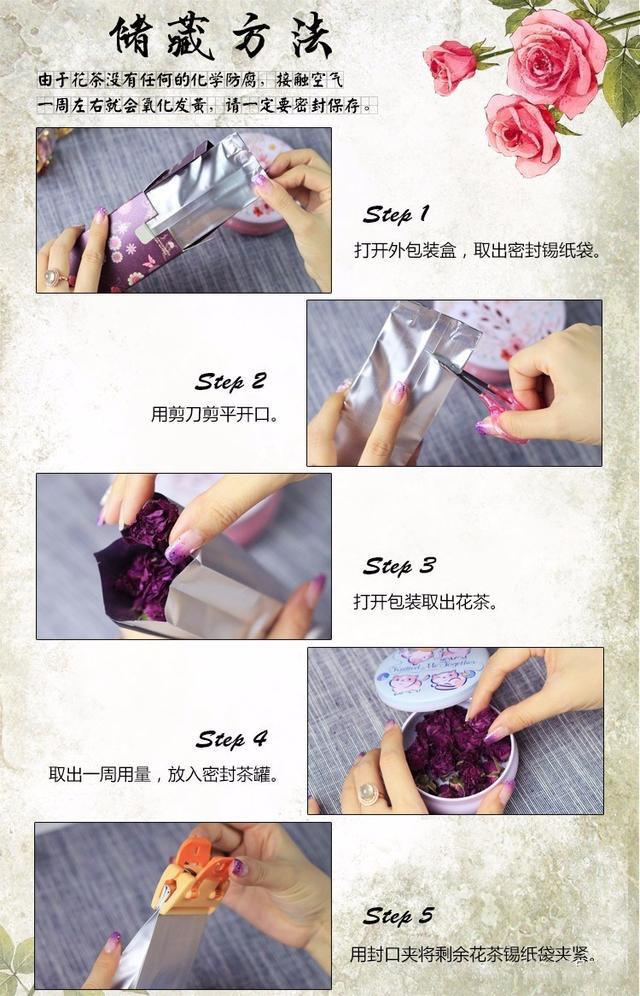 储藏方法

由于花茶没有任何的化学防腐，接触空气一周左右就会氧化发黄，请一定要密封保存。

Step 1
打开外包装盒，取出密封锡纸袋。

Step 2
用剪刀剪平开口。

Step 3
打开包装取出花茶。

Step 4
取出一周用量，放入密封茶罐。

Step 5
用封口夹将剩余花茶锡纸袋夹紧。